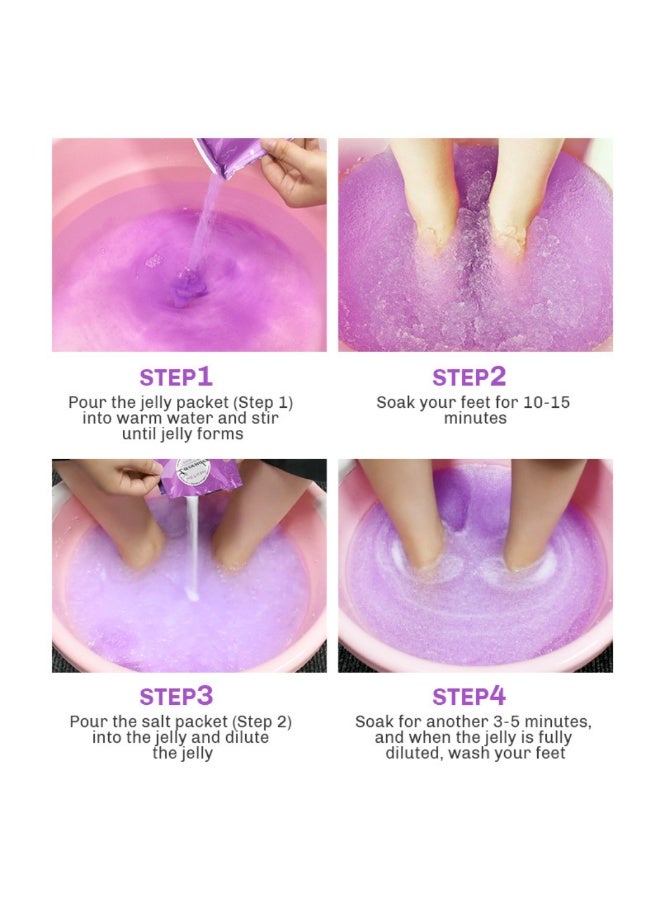 STEP1
Pour the jelly packet (Step 1) into warm water and stir until jelly forms

STEP2
Soak your feet for 10-15 minutes

STEP3
Pour the salt packet (Step 2) into the jelly and dilute the jelly

STEP4
Soak for another 3-5 minutes, and when the jelly is fully diluted, wash your feet